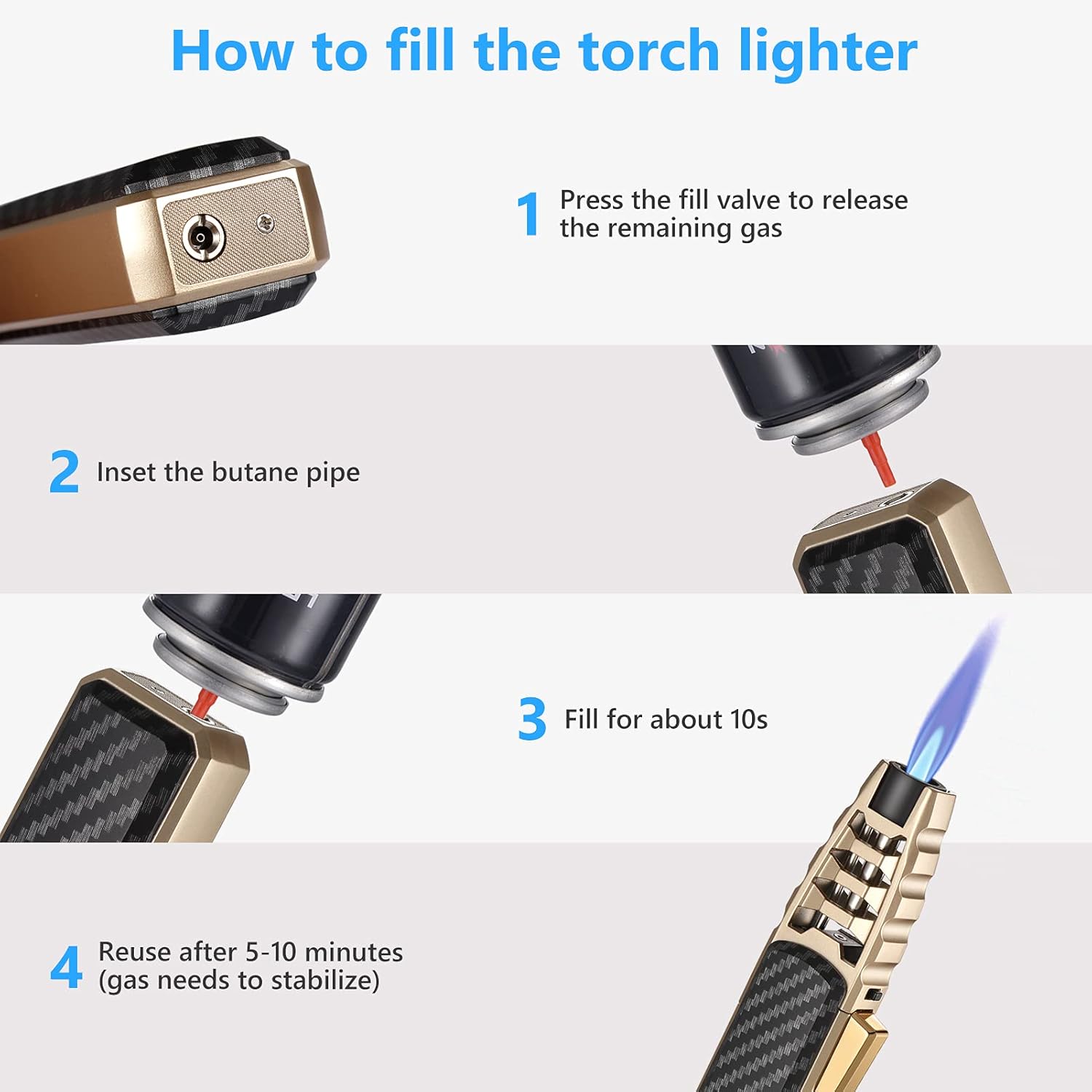 How to fill the torch lighter

1 Press the fill valve to release the remaining gas

2 Inset the butane pipe

3 Fill for about 10s

4 Reuse after 5-10 minutes (gas needs to stabilize)