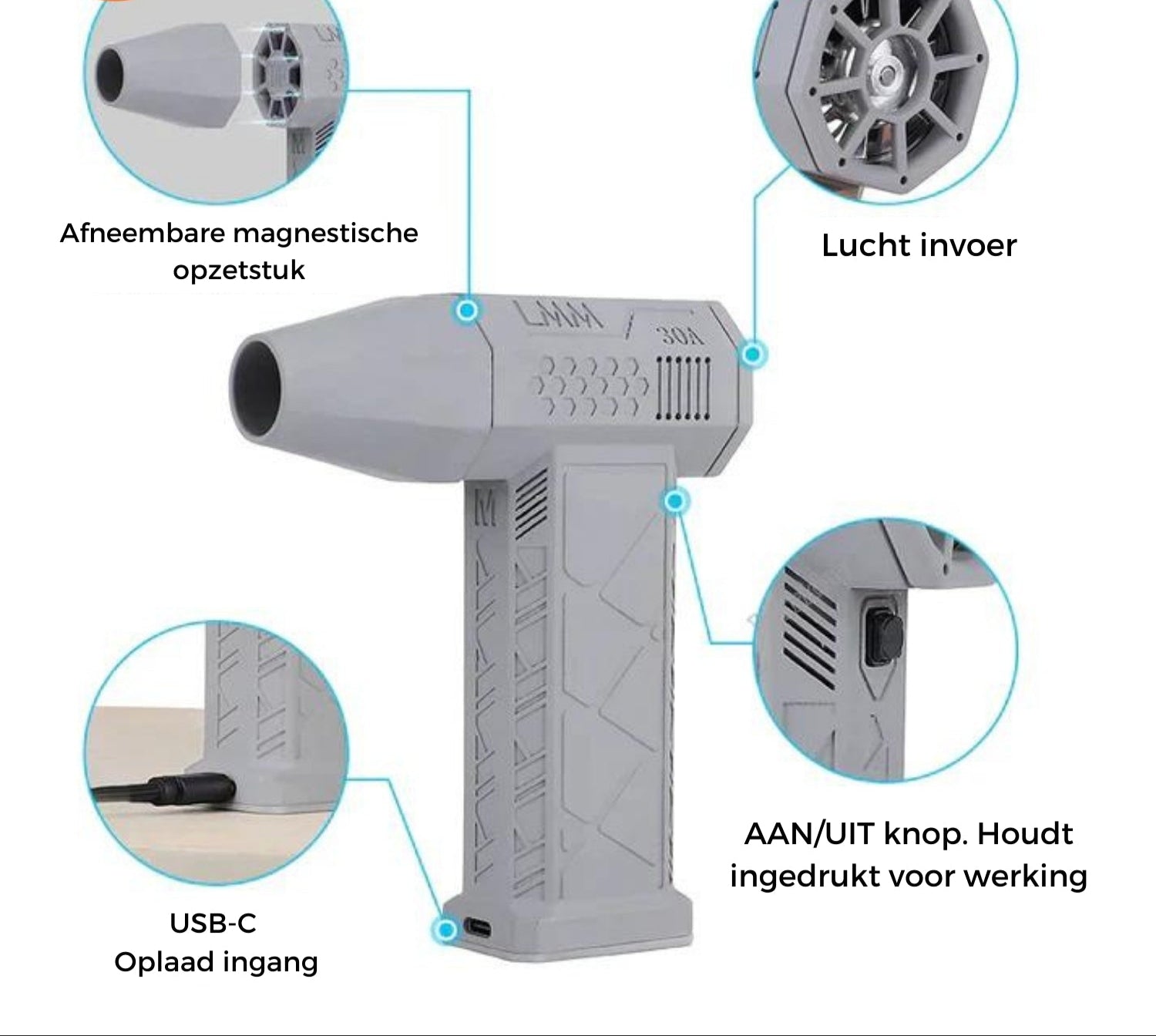 Afneembare magnestische opzetstuk

Lucht invoer

LMM

30A

M

AAN/UIT knop. Houdt ingedrukt voor werking

USB-C
Oplaad ingang